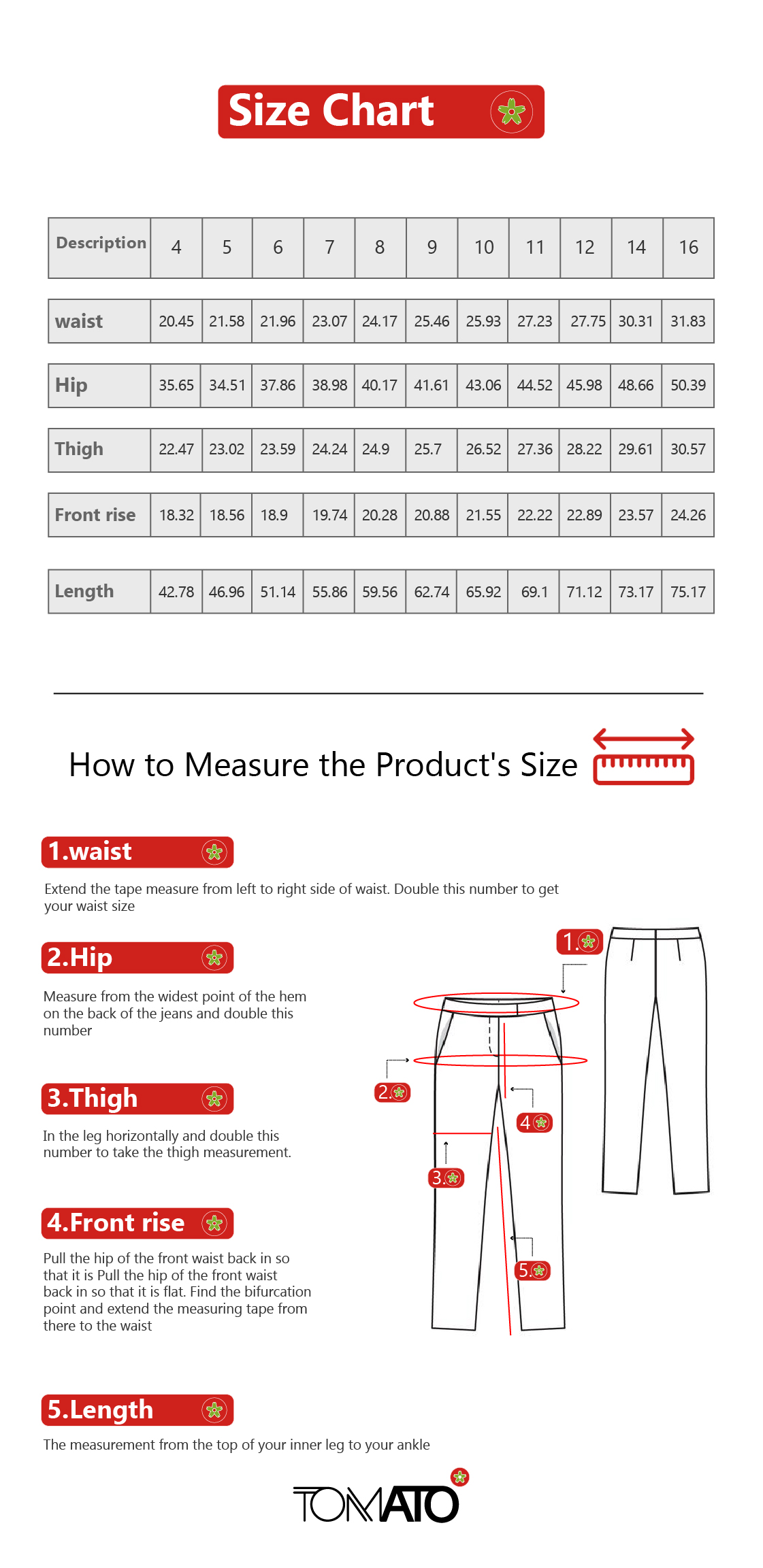 Size Chart

| Description | 4 | 5 | 6 | 7 | 8 | 9 | 10 | 11 | 12 | 14 | 16 |
|---|---|---|---|---|---|---|---|---|---|---|---|
| waist | 20.45 | 21.58 | 21.96 | 23.07 | 24.17 | 25.46 | 25.93 | 27.23 | 27.75 | 30.31 | 31.83 |
| Hip | 35.65 | 34.51 | 37.86 | 38.98 | 40.17 | 41.61 | 43.06 | 44.52 | 45.98 | 48.66 | 50.39 |
| Thigh | 22.47 | 23.02 | 23.59 | 24.24 | 24.9 | 25.7 | 26.52 | 27.36 | 28.22 | 29.61 | 30.57 |
| Front rise | 18.32 | 18.56 | 18.9 | 19.74 | 20.28 | 20.88 | 21.55 | 22.22 | 22.89 | 23.57 | 24.26 |
| Length | 42.78 | 46.96 | 51.14 | 55.86 | 59.56 | 62.74 | 65.92 | 69.1 | 71.12 | 73.17 | 75.17 |

How to Measure the Product's Size

1.waist

Extend the tape measure from left to right side of waist. Double this number to get your waist size

2.Hip

Measure from the widest point of the hem on the back of the jeans and double this number

3.Thigh

In the leg horizontally and double this number to take the thigh measurement.

4.Front rise

Pull the hip of the front waist back in so that it is Pull the hip of the front waist back in so that it is flat. Find the bifurcation point and extend the measuring tape from there to the waist

5.Length

The measurement from the top of your inner leg to your ankle

1.
2.
3.
4.
5.

TOMATO